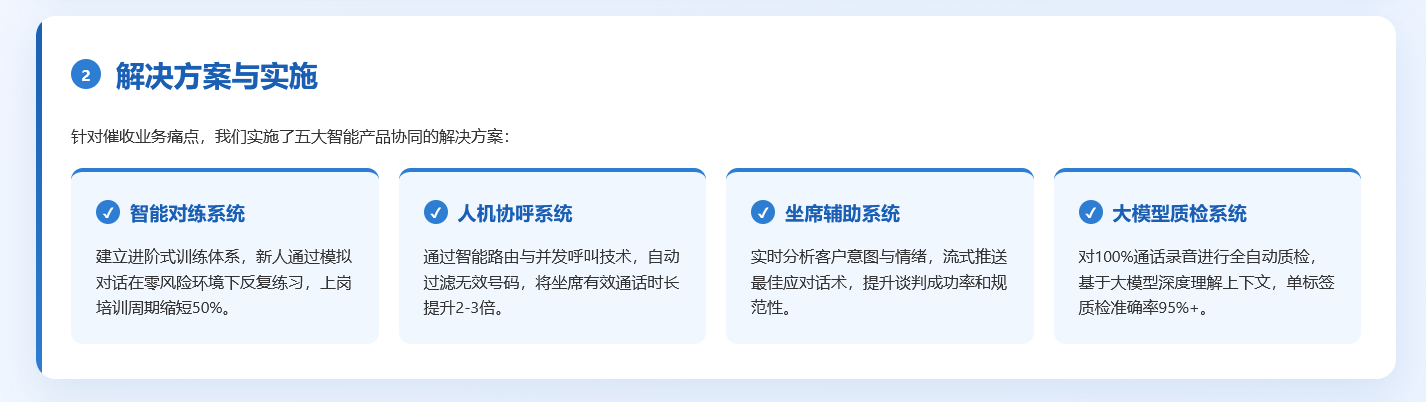 2 解决方案与实施

针对催收业务痛点，我们实施了五大智能产品协同的解决方案：

✓ 智能对练系统

建立进阶式训练体系，新人通过模拟对话在零风险环境下反复练习，上岗培训周期缩短50%。

✓ 人机协呼系统

通过智能路由与并发呼叫技术，自动过滤无效号码，将坐席有效通话时长提升2-3倍。

✓ 坐席辅助系统

实时分析客户意图与情绪，流式推送最佳应对话术，提升谈判成功率和规范性。

✓ 大模型质检系统

对100%通话录音进行全自动质检，基于大模型深度理解上下文，单标签质检准确率95%+。